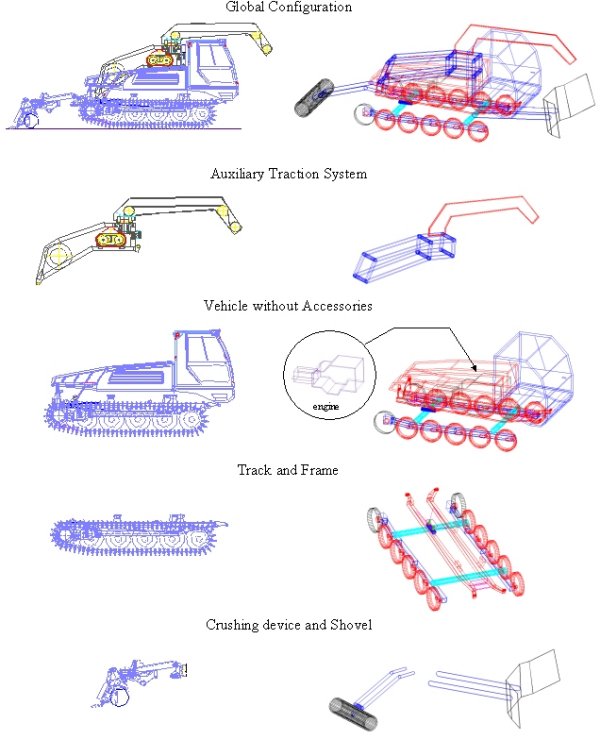 Global Configuration

Auxiliary Traction System

Vehicle without Accessories

engine

Track and Frame

Crushing device and Shovel